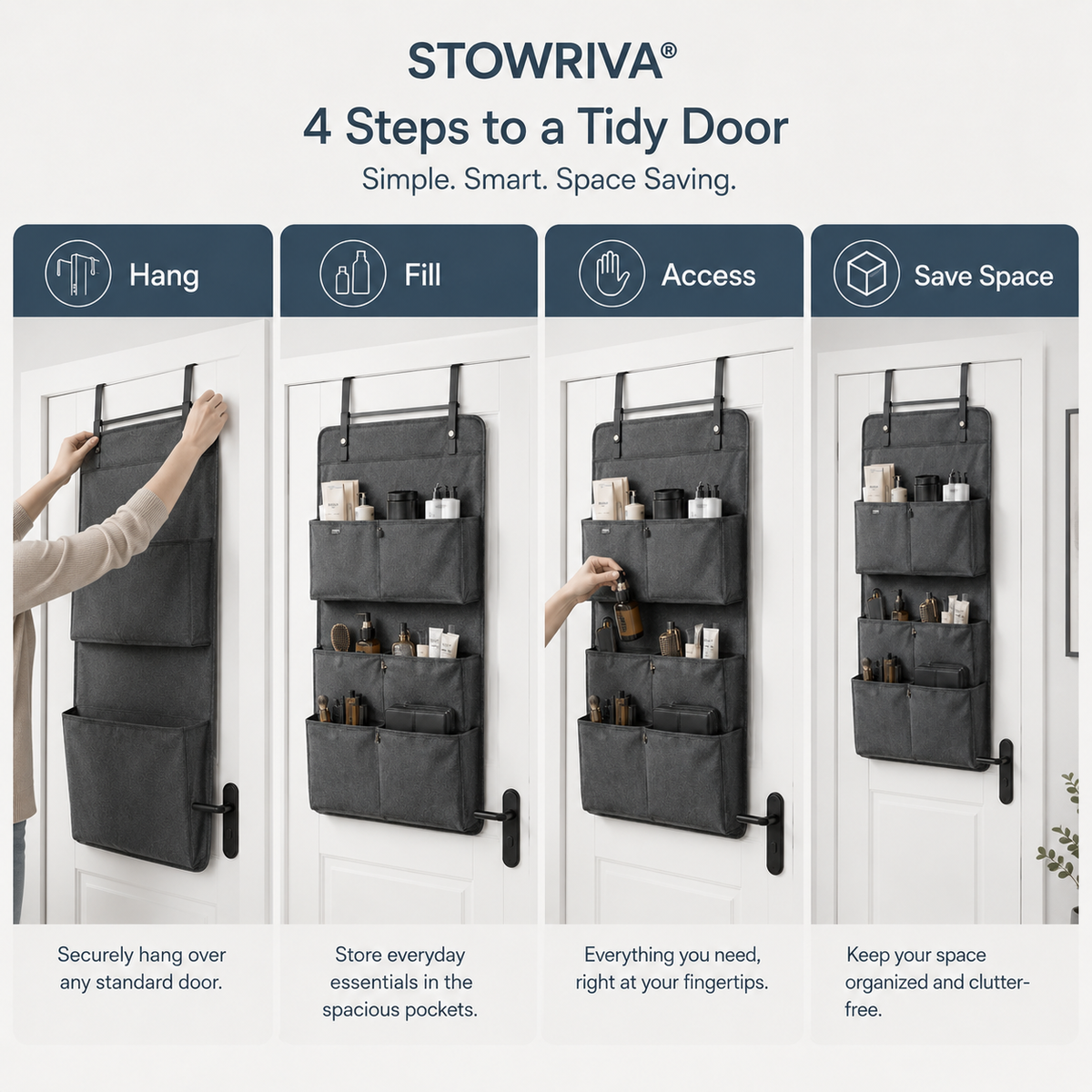 STOWRIVA®

4 Steps to a Tidy Door

Simple. Smart. Space Saving.

Hang

Securely hang over any standard door.

Fill

Store everyday essentials in the spacious pockets.

Access

Everything you need, right at your fingertips.

Save Space

Keep your space organized and clutter-free.